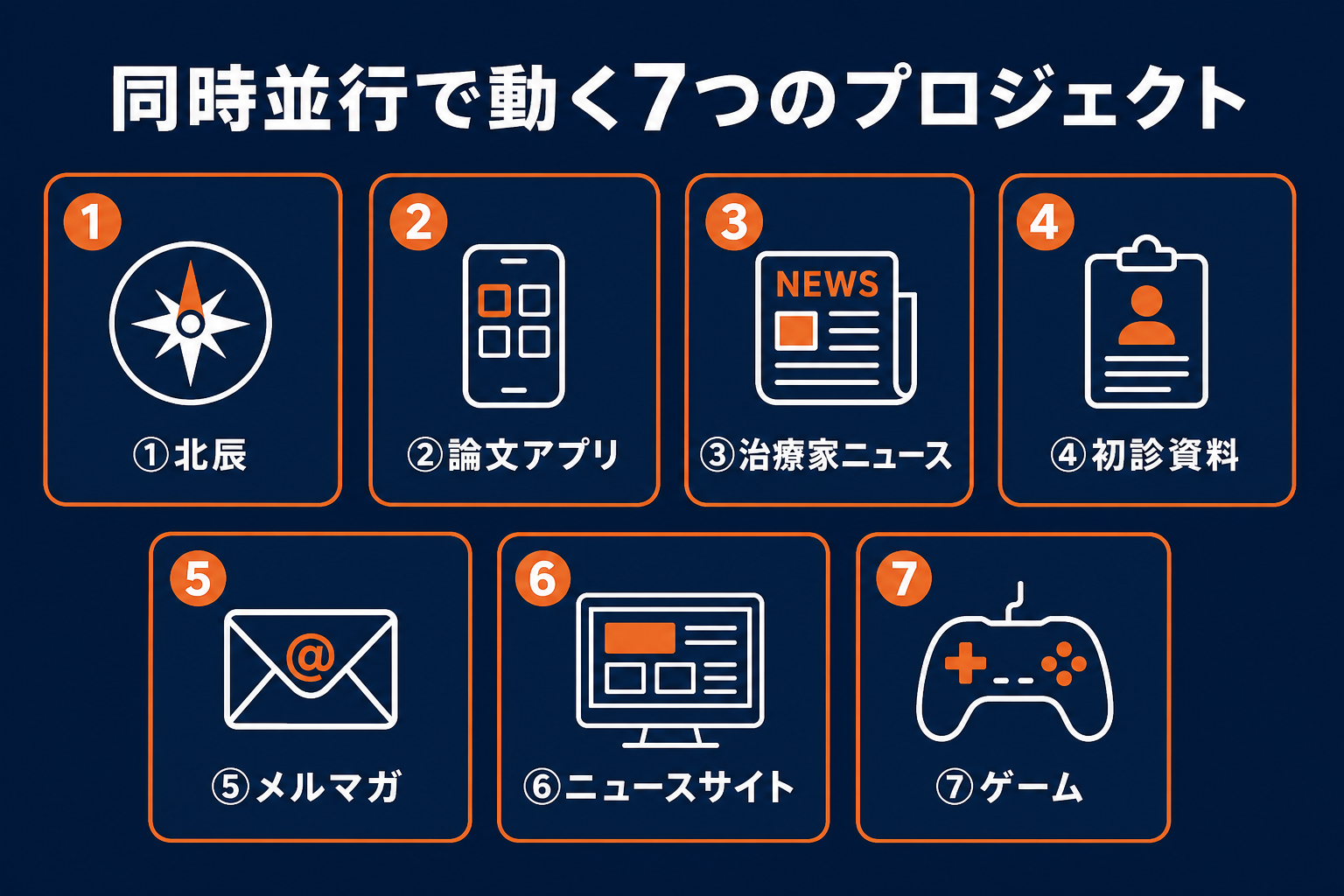 同時並行で動く7つのプロジェクト

1
①北辰

2
②論文アプリ

3
NEWS
③治療家ニュース

4
④初診資料

5
@
⑤メルマガ

6
⑥ニュースサイト

7
⑦ゲーム